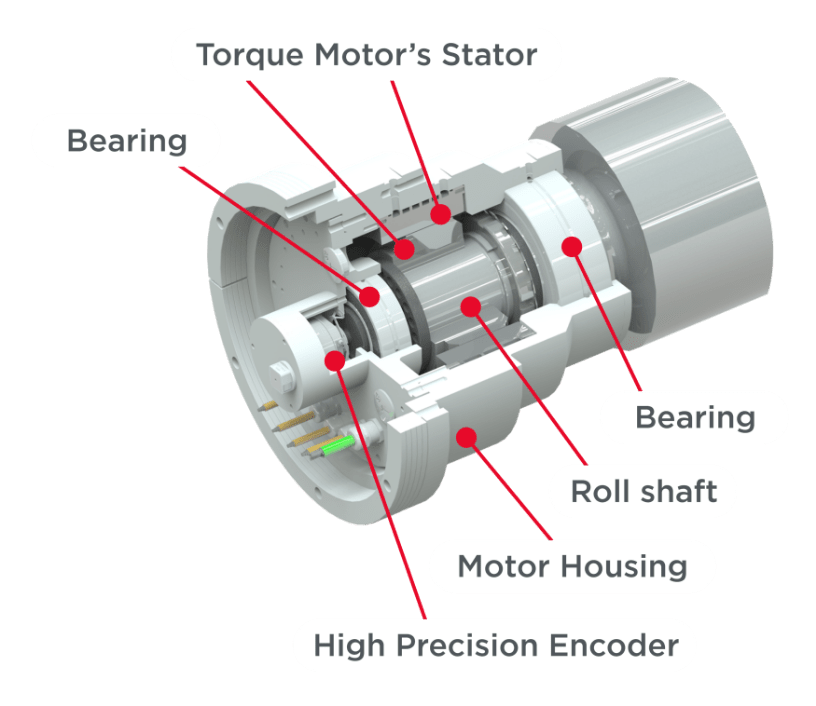 Torque Motor's Stator

Bearing

Bearing

Roll shaft

Motor Housing

High Precision Encoder